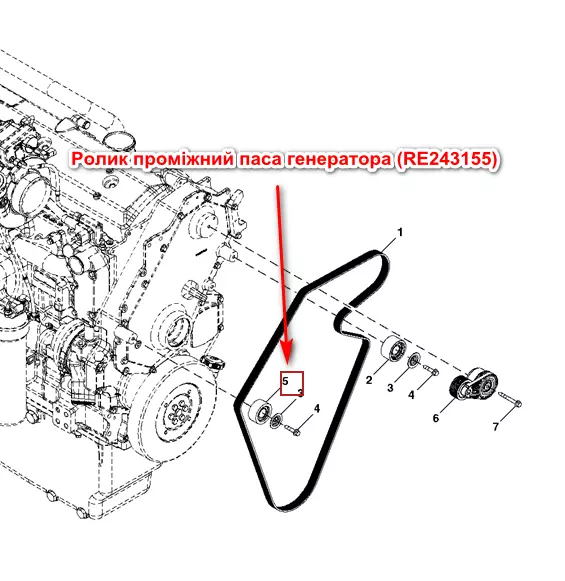 Ролик проміжний паса генератора (RE243155)

1

5

3

4

2

3

4

6

7